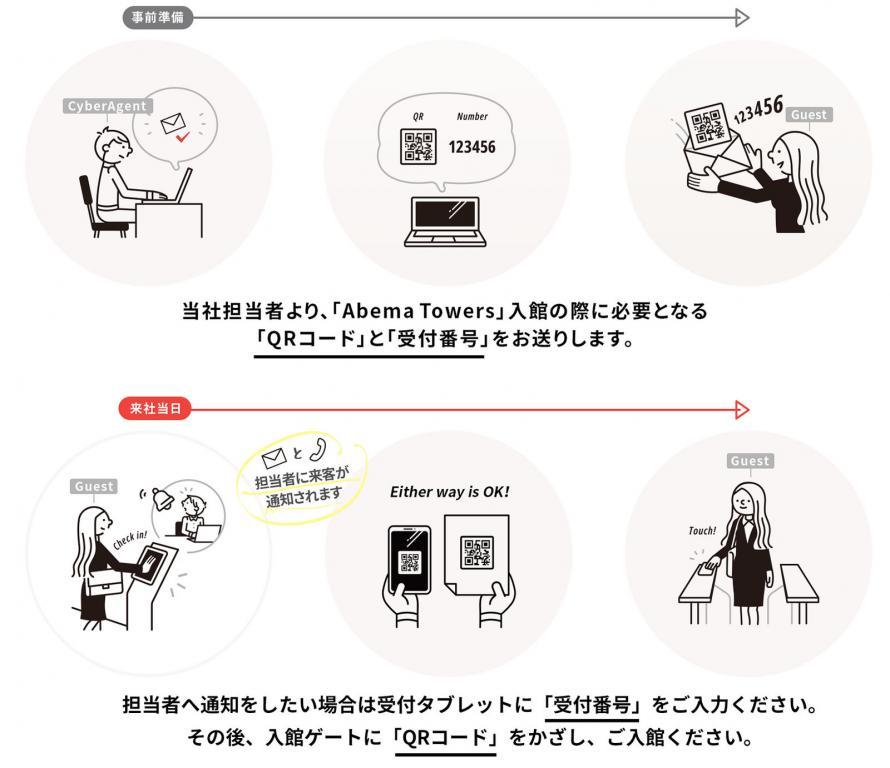 事前準備

CyberAgent

QR

Number

123456

123456

Guest

当社担当者より、「Abema Towers」入館の際に必要となる「QRコード」と「受付番号」をお送りします。

来社当日

Guest

Check in!

と

担当者に来客が通知されます

Either way is OK!

Guest

Touch!

担当者へ通知をしたい場合は受付タブレットに「受付番号」をご入力ください。
その後、入館ゲートに「QRコード」をかざし、ご入館ください。