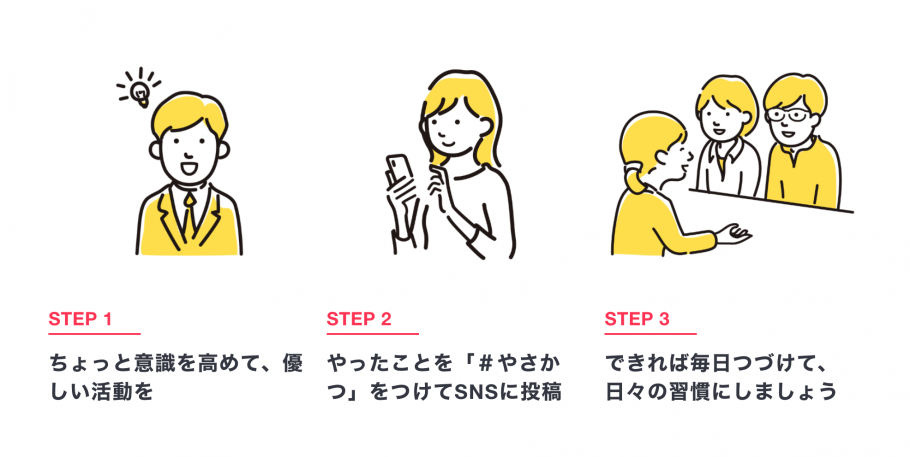 STEP 1

ちょっと意識を高めて、優しい活動を

STEP 2

やったことを「＃やさかつ」をつけてSNSに投稿

STEP 3

できれば毎日つづけて、日々の習慣にしましょう